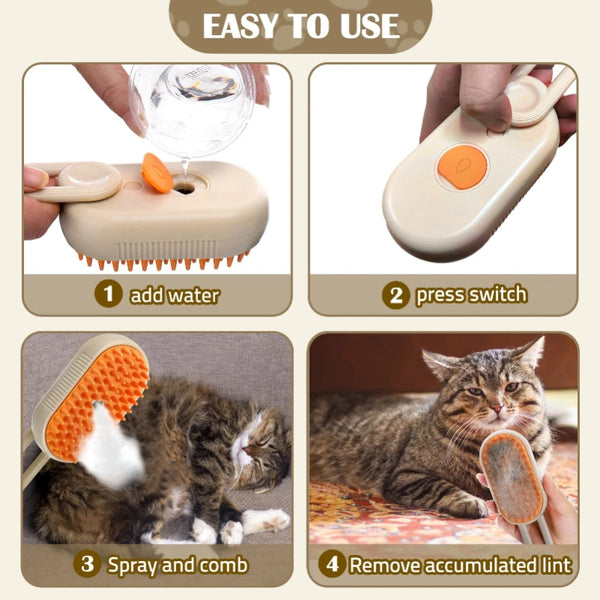 EASY TO USE

1 add water

2 press switch

3 Spray and comb

4 Remove accumulated lint